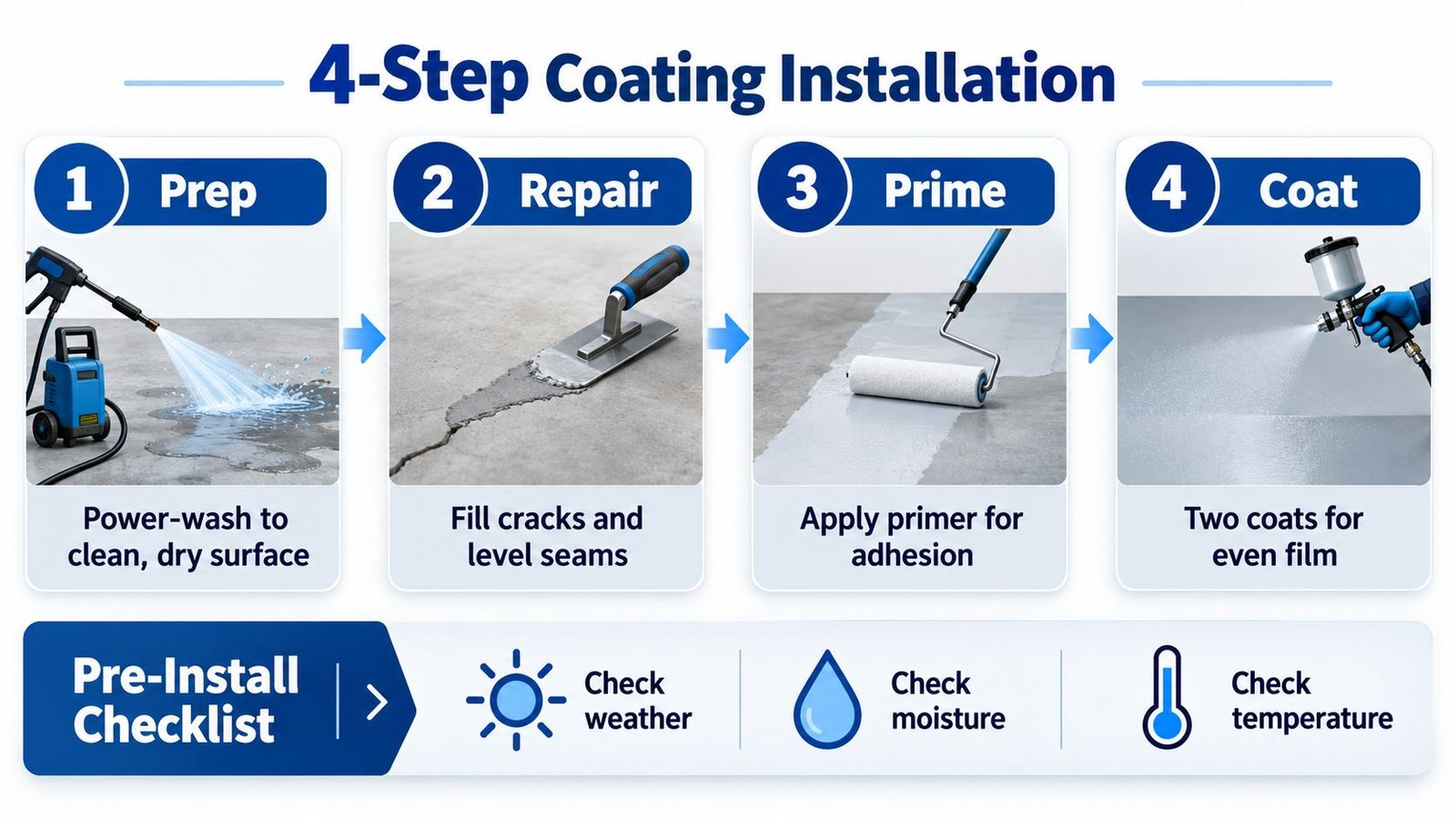 4-Step Coating Installation

1 Prep

Power-wash to clean, dry surface

2 Repair

Fill cracks and level seams

3 Prime

Apply primer for adhesion

4 Coat

Two coats for even film

Pre-Install Checklist

Check weather

Check moisture

Check temperature